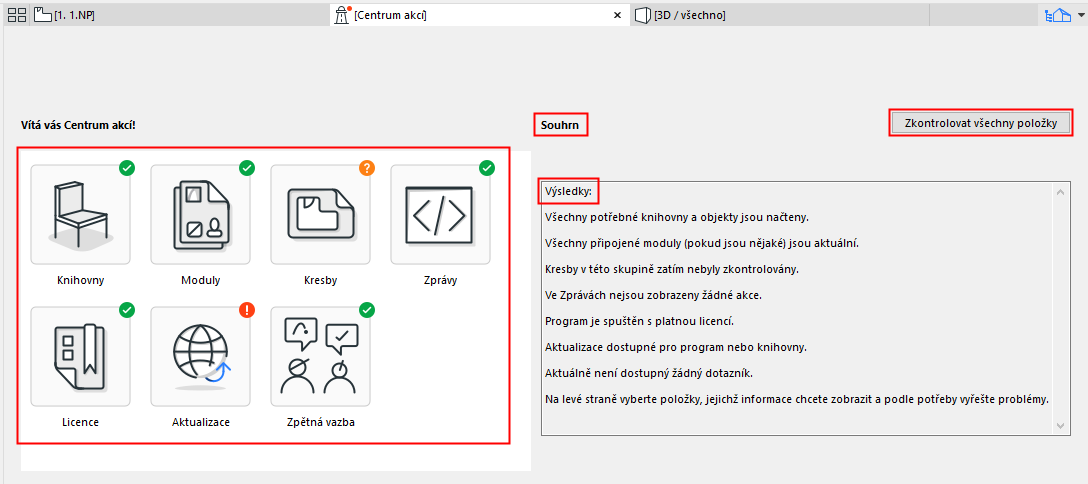 [1. 1.NP]
[Centrum akcí]
[3D / všechno]

Vítá vás Centrum akcí!

Knihovny
Moduly
Kresby
Zprávy
Licence
Aktualizace
Zpětná vazba

Souhrn

Zkontrolovat všechny položky

Výsledky:

Všechny potřebné knihovny a objekty jsou načteny.

Všechny připojené moduly (pokud jsou nějaké) jsou aktuální.

Kresby v této skupině zatím nebyly zkontrolovány.

Ve Zprávách nejsou zobrazeny žádné akce.

Program je spuštěn s platnou licencí.

Aktualizace dostupné pro program nebo knihovny.

Aktuálně není dostupný žádný dotazník.

Na levé straně vyberte položky, jejichž informace chcete zobrazit a podle potřeby vyřešte problémy.