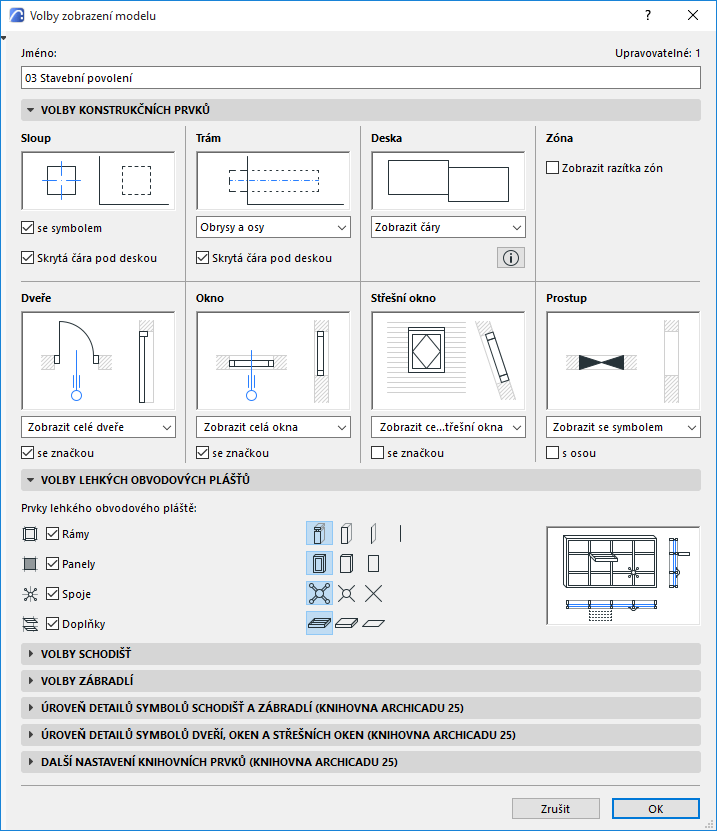 Volby zobrazení modelu

?

Jméno:

Upravovatelné: 1

03 Stavební povolení

VOLBY KONSTRUKČNÍCH PRVKŮ

Sloup

se symbolem

Skrytá čára pod deskou

Trám

Obrysy a osy

Skrytá čára pod deskou

Deska

Zobrazit čáry

Zóna

Zobrazit razítka zón

Dveře

Zobrazit celé dveře

se značkou

Okno

Zobrazit celá okna

se značkou

Střešní okno

Zobrazit ce...třešní okna

se značkou

Prostup

Zobrazit se symbolem

s osou

VOLBY LEHKÝCH OBVODOVÝCH PLÁŠŤŮ

Prvky lehkého obvodového pláště:

Rámy

Panely

Spoje

Doplňky

VOLBY SCHODIŠŤ

VOLBY ZÁBRADLÍ

ÚROVEŇ DETAILŮ SYMBOLŮ SCHODIŠŤ A ZÁBRADLÍ (KNIHOVNA ARCHICADU 25)

ÚROVEŇ DETAILŮ SYMBOLŮ DVEŘÍ, OKEN A STŘEŠNÍCH OKEN (KNIHOVNA ARCHICADU 25)

DALŠÍ NASTAVENÍ KNIHOVNÍCH PRVKŮ (KNIHOVNA ARCHICADU 25)

Zrušit

OK