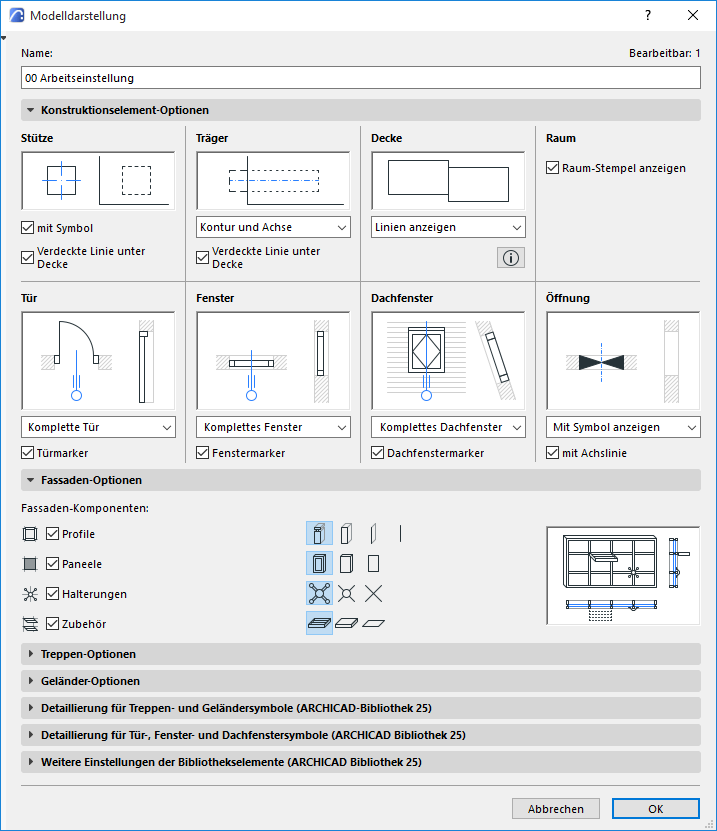 Modelldarstellung

?

Name:

Bearbeitbar: 1

00 Arbeitseinstellung

Konstruktionselement-Optionen

Stütze

mit Symbol

Verdeckte Linie unter Decke

Träger

Kontur und Achse

Verdeckte Linie unter Decke

Decke

Linien anzeigen

Raum

Raum-Stempel anzeigen

Tür

Komplette Tür

Türmarker

Fenster

Komplettes Fenster

Fenstermarker

Dachfenster

Komplettes Dachfenster

Dachfenstermarker

Öffnung

Mit Symbol anzeigen

mit Achslinie

Fassaden-Optionen

Fassaden-Komponenten:

Profile

Paneele

Halterungen

Zubehör

Treppen-Optionen

Geländer-Optionen

Detaillierung für Treppen- und Geländersymbole (ARCHICAD-Bibliothek 25)

Detaillierung für Tür-, Fenster- und Dachfenstersymbole (ARCHICAD Bibliothek 25)

Weitere Einstellungen der Bibliothekselemente (ARCHICAD Bibliothek 25)

Abbrechen

OK