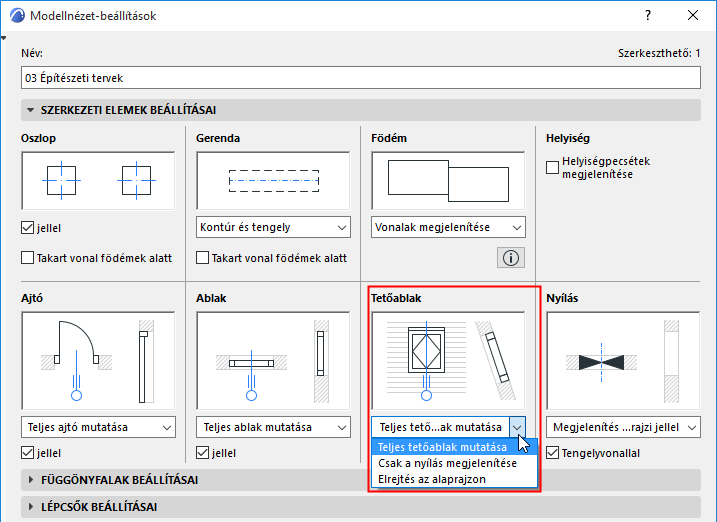 Modellnézet-beállítások

?

Név:

Szerkeszthető: 1

03 Építészeti tervek

SZERKEZETI ELEMEK BEÁLLÍTÁSAI

Oszlop

jellel

Takart vonal födémek alatt

Gerenda

Kontúr és tengely

Takart vonal födémek alatt

Födém

Vonalak megjelenítése

Helyiség

Helyiségpecsétek megjelenítése

Ajtó

Teljes ajtó mutatása

jellel

Ablak

Teljes ablak mutatása

jellel

Tetőablak

Teljes tető...ak mutatása

Teljes tetőablak mutatása

Csak a nyílás megjelenítése

Elrejtés az alaprajzon

Nyílás

Megjelenítés ...rajzi jellel

Tengelyvonallal

FÜGGÖNYFALAK BEÁLLÍTÁSAI

LÉPCSŐK BEÁLLÍTÁSAI