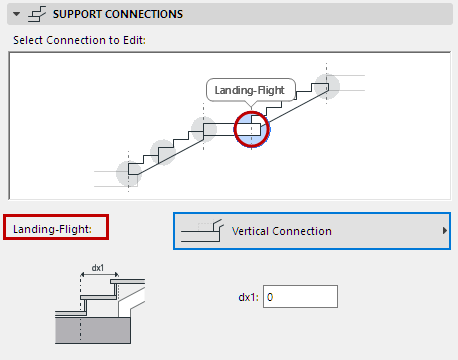 SUPPORT CONNECTIONS

Select Connection to Edit:

Landing-Flight

Landing-Flight:

Vertical Connection

dx1

dx1: 0