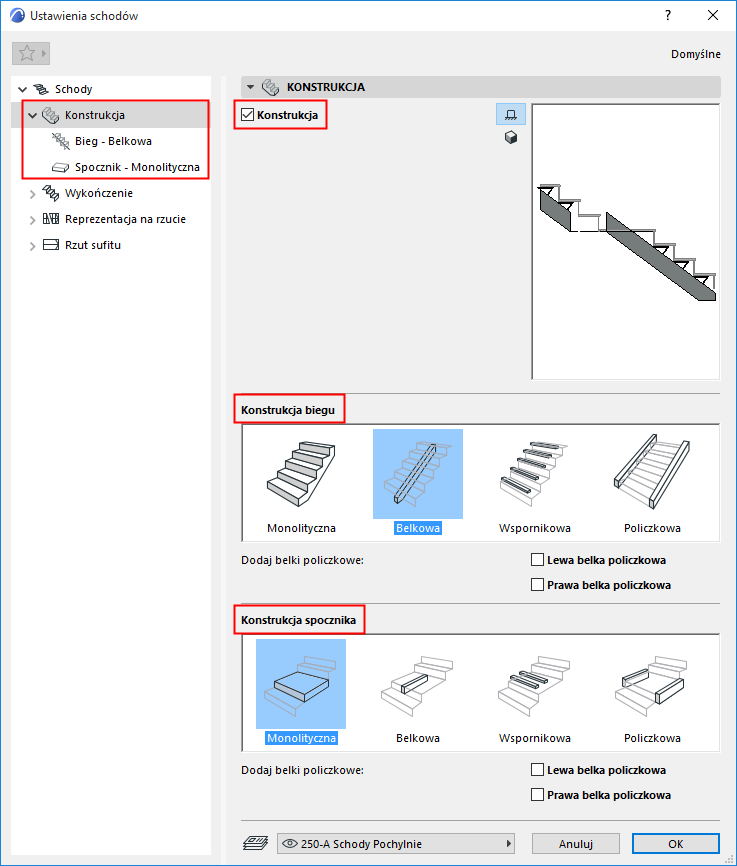 Ustawienia schodów
?
Domyślne

Schody
Konstrukcja
Bieg - Belkowa
Spocznik - Monolityczna
Wykończenie
Reprezentacja na rzucie
Rzut sufitu

KONSTRUKCJA
Konstrukcja

Konstrukcja biegu
Monolityczna
Belkowa
Wspornikowa
Policzkowa
Dodaj belki policzkowe:
Lewa belka policzkowa
Prawa belka policzkowa

Konstrukcja spocznika
Monolityczna
Belkowa
Wspornikowa
Policzkowa
Dodaj belki policzkowe:
Lewa belka policzkowa
Prawa belka policzkowa

250-A Schody Pochylnie
Anuluj
OK