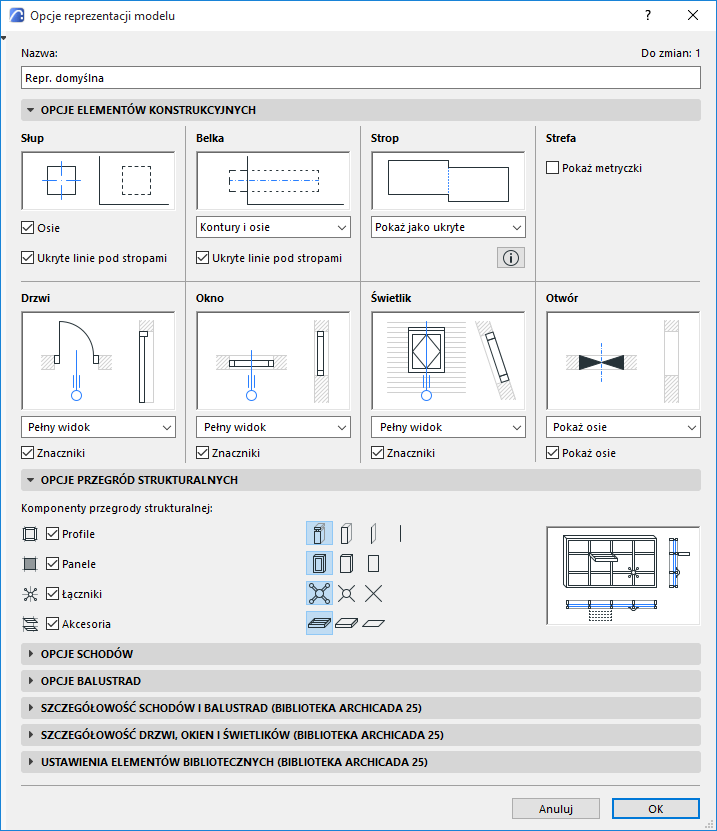 Opcje reprezentacji modelu

?

Nazwa:

Do zmian: 1

Repr. domyślna

OPCJE ELEMENTÓW KONSTRUKCYJNYCH

Słup

Osie

Ukryte linie pod stropami

Belka

Kontury i osie

Ukryte linie pod stropami

Strop

Pokaż jako ukryte

Strefa

Pokaż metryczki

Drzwi

Pełny widok

Znaczniki

Okno

Pełny widok

Znaczniki

Świetlik

Pełny widok

Znaczniki

Otwór

Pokaż osie

Pokaż osie

OPCJE PRZEGRÓD STRUKTURALNYCH

Komponenty przegrody strukturalnej:

Profile

Panele

Łączniki

Akcesoria

OPCJE SCHODÓW

OPCJE BALUSTRAD

SZCZEGÓŁOWOŚĆ SCHODÓW I BALUSTRAD (BIBLIOTEKA ARCHICADA 25)

SZCZEGÓŁOWOŚĆ DRZWI, OKIEN I ŚWIETLIKÓW (BIBLIOTEKA ARCHICADA 25)

USTAWIENIA ELEMENTÓW BIBLIOTECZNYCH (BIBLIOTEKA ARCHICADA 25)

Anuluj

OK