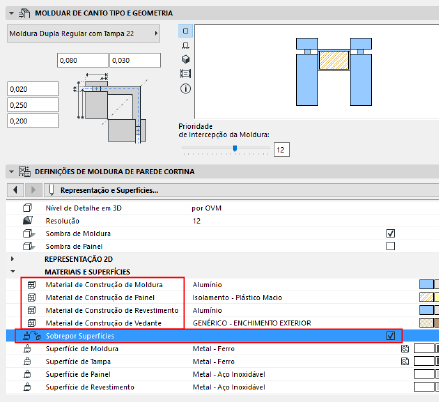 MOLDUAR DE CANTO TIPO E GEOMETRIA

Moldura Dupla Regular com Tampa 22

0,080
0,030
0,020
0,250
0,200

Prioridade
de Intercepção da Moldura:
12

DEFINIÇÕES DE MOLDURA DE PAREDE CORTINA

Representação e Superfícies...

| | |
|---|---|
| Nível de Detalhe em 3D | por OVM |
| Resolução | 12 |
| Sombra de Moldura | |
| Sombra de Painel | |

REPRESENTAÇÃO 2D

MATERIAIS E SUPERFÍCIES

| | |
|---|---|
| Material de Construção de Moldura | Alumínio |
| Material de Construção de Painel | Isolamento - Plástico Macio |
| Material de Construção de Revestimento | Alumínio |
| Material de Construção de Vedante | GENÉRICO - ENCHIMENTO EXTERIOR |
| Sobrepor Superfícies | |
| Superfície de Moldura | Metal - Ferro |
| Superfície de Tampa | Metal - Ferro |
| Superfície de Painel | Metal - Aço Inoxidável |
| Superfície de Revestimento | Metal - Aço Inoxidável |