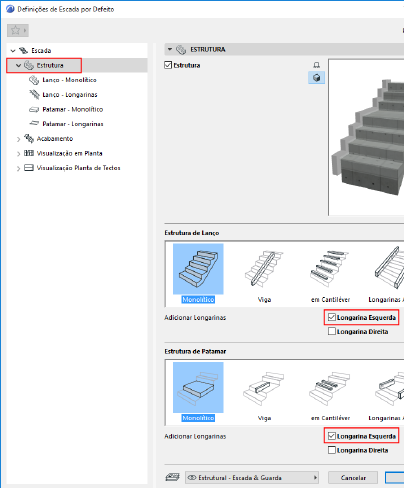 Definições de Escada por Defeito

Escada
Estrutura
Lanço - Monolítico
Lanço - Longarinas
Patamar - Monolítico
Patamar - Longarinas
Acabamento
Visualização em Planta
Visualização Planta de Tectos

ESTRUTURA
Estrutura

Estrutura de Lanço
Monolítico
Viga
em Cantiléver
Longarinas A
Adicionar Longarinas
Longarina Esquerda
Longarina Direita

Estrutura de Patamar
Monolítico
Viga
em Cantiléver
Longarinas A
Adicionar Longarinas
Longarina Esquerda
Longarina Direita

Estrutural - Escada & Guarda
Cancelar