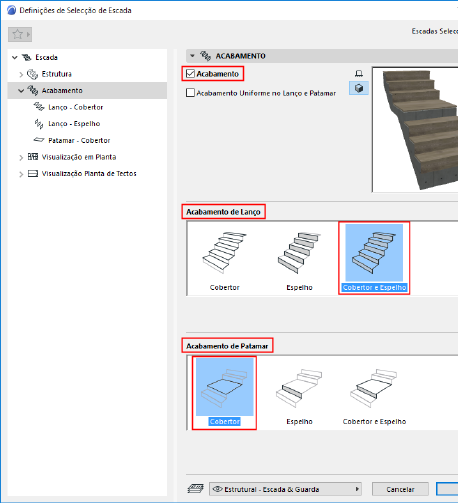 Definições de Selecção de Escada

Escadas Selecc

Escada
Estrutura
Acabamento
Lanço - Cobertor
Lanço - Espelho
Patamar - Cobertor
Visualização em Planta
Visualização Planta de Tectos

ACABAMENTO

Acabamento

Acabamento Uniforme no Lanço e Patamar

Acabamento de Lanço

Cobertor

Espelho

Cobertor e Espelho

Acabamento de Patamar

Cobertor

Espelho

Cobertor e Espelho

Estrutural - Escada & Guarda

Cancelar