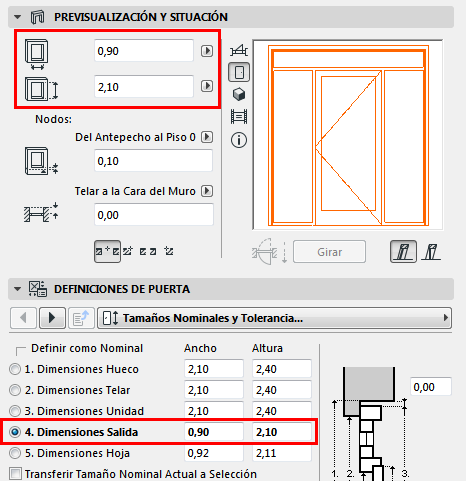 PREVISUALIZACIÓN Y SITUACIÓN

0,90

2,10

Nodos:

Del Antepecho al Piso 0

0,10

Telar a la Cara del Muro

0,00

Girar

DEFINICIONES DE PUERTA

Tamaños Nominales y Tolerancia...

| Definir como Nominal | Ancho | Altura |
|---|---|---|
| 1. Dimensiones Hueco | 2,10 | 2,40 |
| 2. Dimensiones Telar | 2,10 | 2,40 |
| 3. Dimensiones Unidad | 2,10 | 2,40 |
| 4. Dimensiones Salida | 0,90 | 2,10 |
| 5. Dimensiones Hoja | 0,92 | 2,11 |

Transferir Tamaño Nominal Actual a Selección

0,00

1. 2. 3.