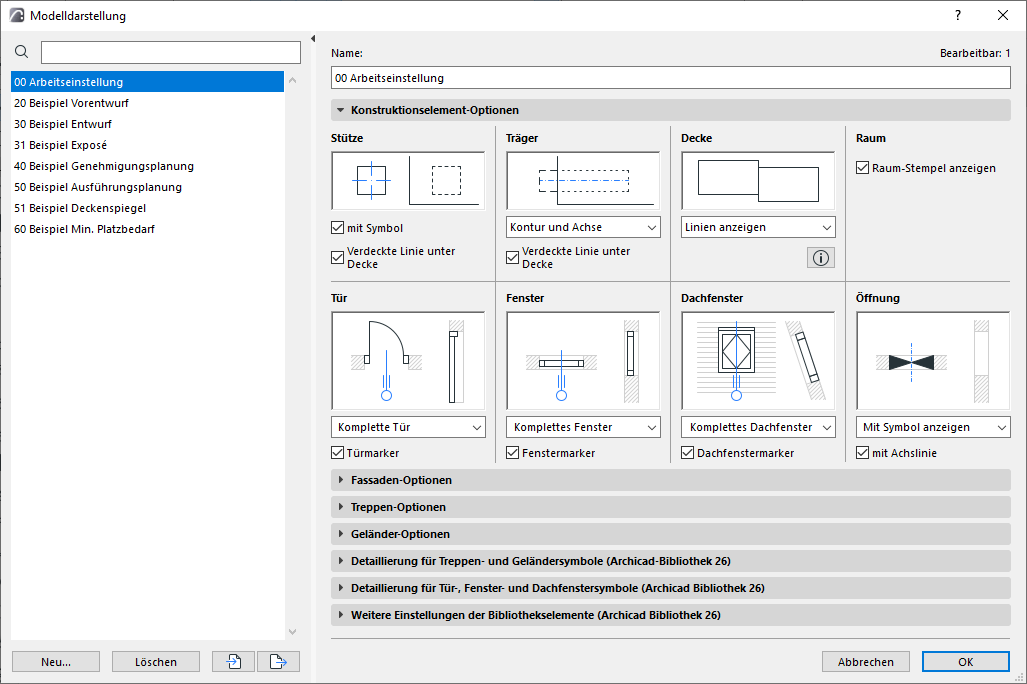 Modelldarstellung

?

00 Arbeitseinstellung
20 Beispiel Vorentwurf
30 Beispiel Entwurf
31 Beispiel Exposé
40 Beispiel Genehmigungsplanung
50 Beispiel Ausführungsplanung
51 Beispiel Deckenspiegel
60 Beispiel Min. Platzbedarf

Neu...
Löschen

Name:
Bearbeitbar: 1
00 Arbeitseinstellung

Konstruktionselement-Optionen

Stütze
mit Symbol
Verdeckte Linie unter Decke

Träger
Kontur und Achse
Verdeckte Linie unter Decke

Decke
Linien anzeigen

Raum
Raum-Stempel anzeigen

Tür
Komplette Tür
Türmarker

Fenster
Komplettes Fenster
Fenstermarker

Dachfenster
Komplettes Dachfenster
Dachfenstermarker

Öffnung
Mit Symbol anzeigen
mit Achslinie

Fassaden-Optionen
Treppen-Optionen
Geländer-Optionen
Detaillierung für Treppen- und Geländersymbole (Archicad-Bibliothek 26)
Detaillierung für Tür-, Fenster- und Dachfenstersymbole (Archicad Bibliothek 26)
Weitere Einstellungen der Bibliothekselemente (Archicad Bibliothek 26)

Abbrechen
OK