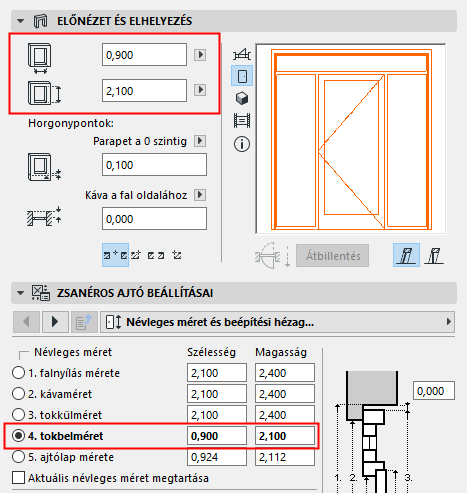 ELŐNÉZET ÉS ELHELYEZÉS

0,900

2,100

Horgonypontok:

Parapet a 0 szintig

0,100

Káva a fal oldalához

0,000

Átbillentés

ZSANÉROS AJTÓ BEÁLLÍTÁSAI

Névleges méret és beépítési hézag...

| Névleges méret | Szélesség | Magasság |
|---|---|---|
| 1. falnyílás mérete | 2,100 | 2,400 |
| 2. kávaméret | 2,100 | 2,400 |
| 3. tokkülméret | 2,100 | 2,400 |
| 4. tokbelméret | 0,900 | 2,100 |
| 5. ajtólap mérete | 0,924 | 2,112 |

Aktuális névleges méret megtartása

0,000

1. 2. 3.