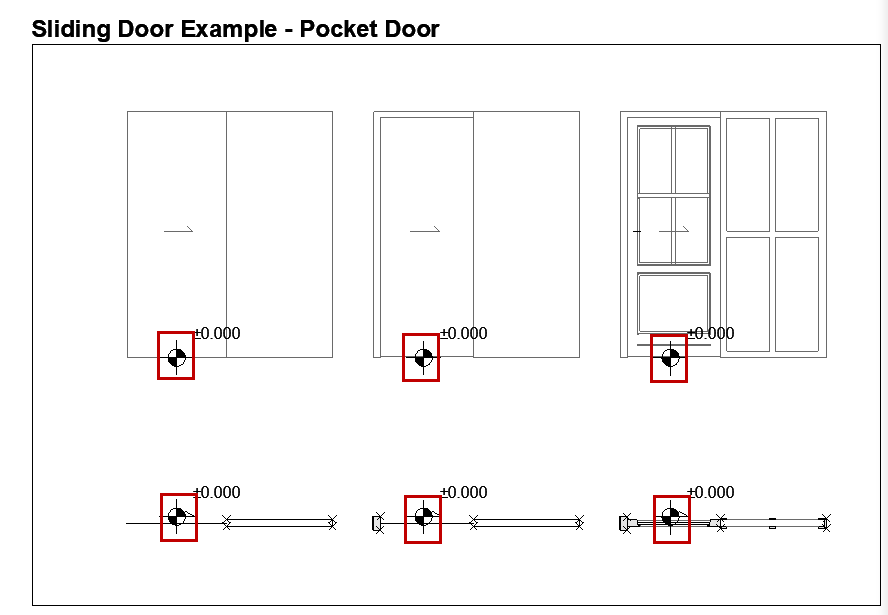 Sliding Door Example - Pocket Door

±0.000

±0.000

±0.000

±0.000

±0.000

±0.000