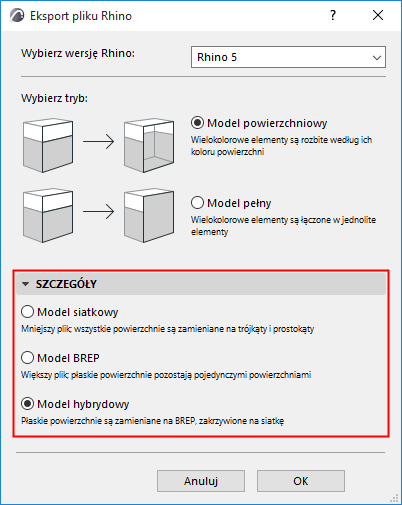 Eksport pliku Rhino

?

Wybierz wersję Rhino:

Rhino 5

Wybierz tryb:

Model powierzchniowy
Wielokolorowe elementy są rozbite według ich koloru powierzchni

Model pełny
Wielokolorowe elementy są łączone w jednolite elementy

SZCZEGÓŁY

Model siatkowy
Mniejszy plik; wszystkie powierzchnie są zamieniane na trójkąty i prostokąty

Model BREP
Większy plik; płaskie powierzchnie pozostają pojedynczymi powierzchniami

Model hybrydowy
Płaskie powierzchnie są zamieniane na BREP, zakrzywione na siatkę

Anuluj

OK