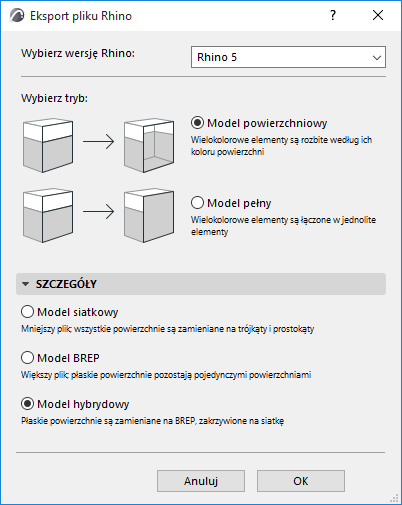 Eksport pliku Rhino
?
Wybierz wersję Rhino:
Rhino 5
Wybierz tryb:
Model powierzchniowy
Wielokolorowe elementy są rozbite według ich koloru powierzchni
Model pełny
Wielokolorowe elementy są łączone w jednolite elementy
SZCZEGÓŁY
Model siatkowy
Mniejszy plik; wszystkie powierzchnie są zamieniane na trójkąty i prostokąty
Model BREP
Większy plik; płaskie powierzchnie pozostają pojedynczymi powierzchniami
Model hybrydowy
Płaskie powierzchnie są zamieniane na BREP, zakrzywione na siatkę
Anuluj
OK