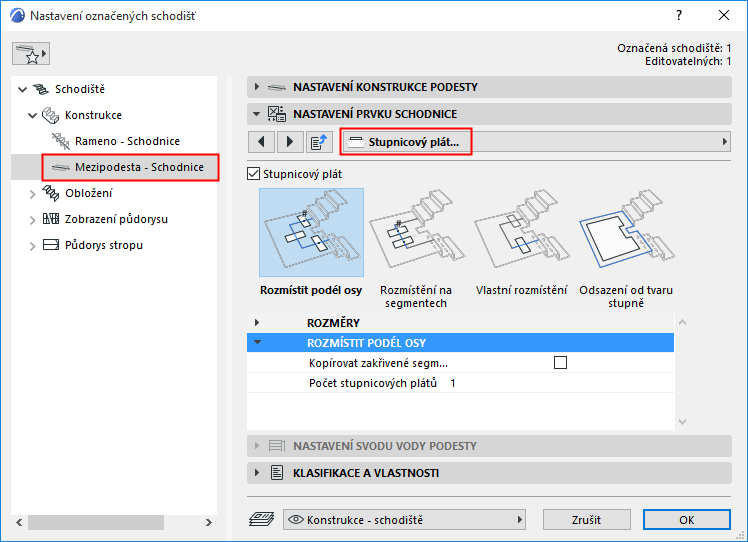 Nastavení označených schodišť

?

Označená schodiště: 1
Editovatelných: 1

Schodiště
Konstrukce
Rameno - Schodnice
Mezipodesta - Schodnice
Obložení
Zobrazení půdorysu
Půdorys stropu

NASTAVENÍ KONSTRUKCE PODESTY
NASTAVENÍ PRVKU SCHODNICE

Stupnicový plát...

Stupnicový plát

Rozmístit podél osy
Rozmístění na segmentech
Vlastní rozmístění
Odsazení od tvaru stupně

ROZMĚRY
ROZMÍSTIT PODÉL OSY
Kopírovat zakřivené segm...
Počet stupnicových plátů 1

NASTAVENÍ SVODU VODY PODESTY
KLASIFIKACE A VLASTNOSTI

Konstrukce - schodiště
Zrušit
OK