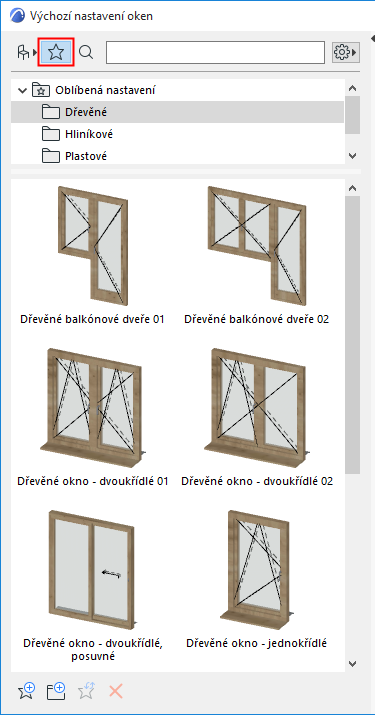 Výchozí nastavení oken

Oblíbená nastavení
Dřevěné
Hliníkové
Plastové

Dřevěné balkónové dveře 01
Dřevěné balkónové dveře 02
Dřevěné okno - dvoukřídlé 01
Dřevěné okno - dvoukřídlé 02
Dřevěné okno - dvoukřídlé, posuvné
Dřevěné okno - jednokřídlé