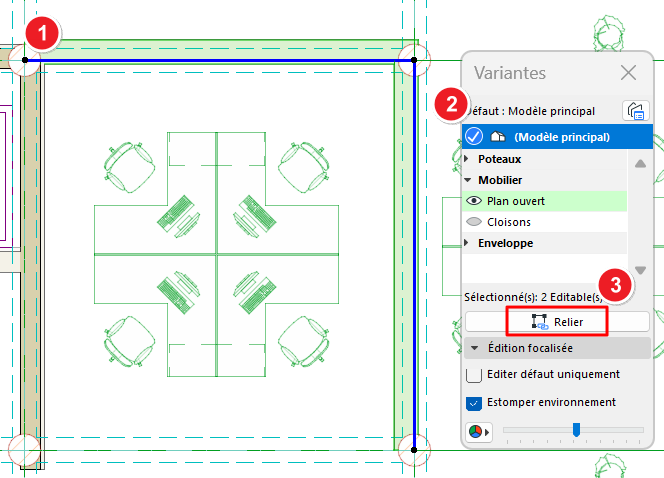 1

Variantes

2

Défaut : Modèle principal

(Modèle principal)

Poteaux

Mobilier

Plan ouvert

Cloisons

Enveloppe

3

Sélectionné(s): 2 Editable(s)

Relier

Édition focalisée

Editer défaut uniquement

Estomper environnement