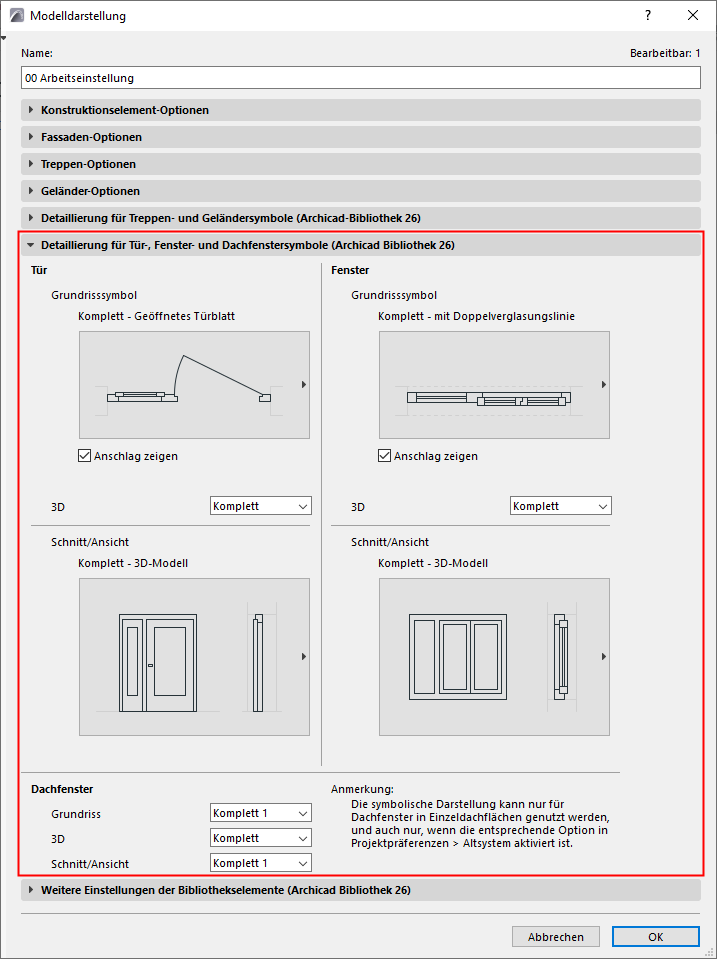 Modelldarstellung

?

Name:

Bearbeitbar: 1

00 Arbeitseinstellung

Konstruktionselement-Optionen

Fassaden-Optionen

Treppen-Optionen

Geländer-Optionen

Detaillierung für Treppen- und Geländersymbole (Archicad-Bibliothek 26)

Detaillierung für Tür-, Fenster- und Dachfenstersymbole (Archicad Bibliothek 26)

Tür

Grundrisssymbol

Komplett - Geöffnetes Türblatt

Anschlag zeigen

3D

Komplett

Schnitt/Ansicht

Komplett - 3D-Modell

Fenster

Grundrisssymbol

Komplett - mit Doppelverglasungslinie

Anschlag zeigen

3D

Komplett

Schnitt/Ansicht

Komplett - 3D-Modell

Dachfenster

Grundriss

Komplett 1

3D

Komplett

Schnitt/Ansicht

Komplett 1

Anmerkung:
Die symbolische Darstellung kann nur für Dachfenster in Einzeldachflächen genutzt werden, und auch nur, wenn die entsprechende Option in Projektpräferenzen > Altsystem aktiviert ist.

Weitere Einstellungen der Bibliothekselemente (Archicad Bibliothek 26)

Abbrechen

OK