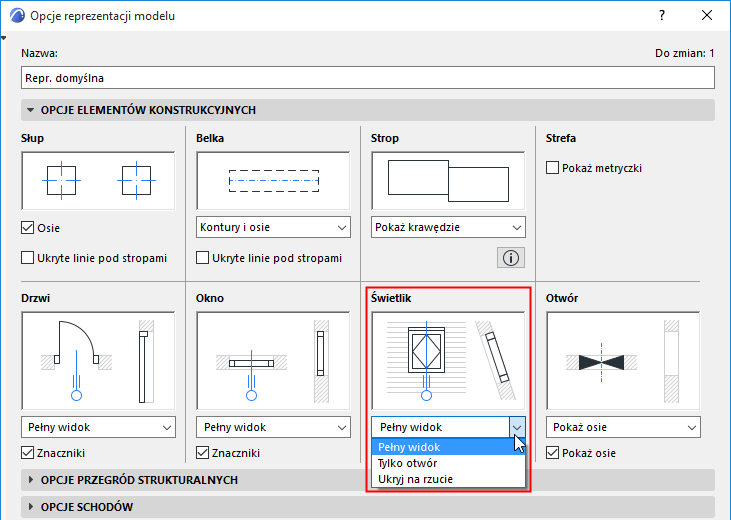 Opcje reprezentacji modelu

?

Nazwa:

Do zmian: 1

Repr. domyślna

OPCJE ELEMENTÓW KONSTRUKCYJNYCH

Słup

Osie

Ukryte linie pod stropami

Belka

Kontury i osie

Ukryte linie pod stropami

Strop

Pokaż krawędzie

Strefa

Pokaż metryczki

Drzwi

Pełny widok

Znaczniki

Okno

Pełny widok

Znaczniki

Świetlik

Pełny widok

Pełny widok

Tylko otwór

Ukryj na rzucie

Otwór

Pokaż osie

Pokaż osie

OPCJE PRZEGRÓD STRUKTURALNYCH

OPCJE SCHODÓW