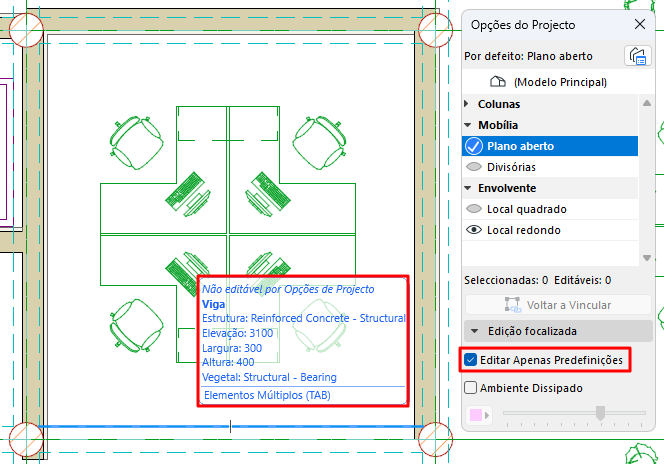 Não editável por Opções de Projecto
Viga
Estrutura: Reinforced Concrete - Structural
Elevação: 3100
Largura: 300
Altura: 400
Vegetal: Structural - Bearing
Elementos Múltiplos (TAB)

Opções do Projecto
Por defeito: Plano aberto
(Modelo Principal)
Colunas
Mobília
Plano aberto
Divisórias
Envolvente
Local quadrado
Local redondo
Seleccionadas: 0 Editáveis: 0
Voltar a Vincular
Edição focalizada
Editar Apenas Predefinições
Ambiente Dissipado