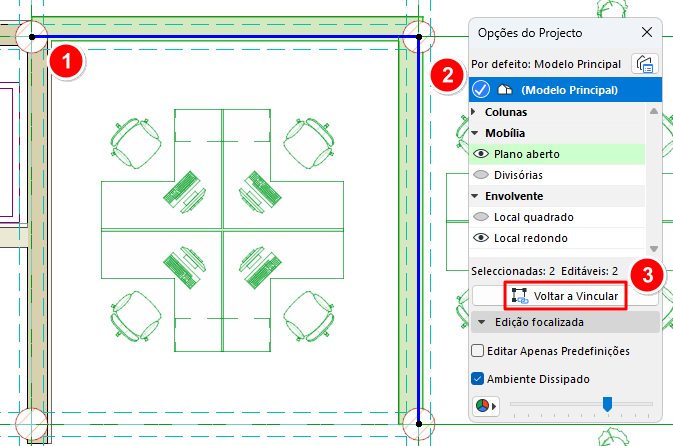 1

Opções do Projecto

2

Por defeito: Modelo Principal

(Modelo Principal)

Colunas

Mobília

Plano aberto

Divisórias

Envolvente

Local quadrado

Local redondo

Seleccionadas: 2 Editáveis: 2

3

Voltar a Vincular

Edição focalizada

Editar Apenas Predefinições

Ambiente Dissipado