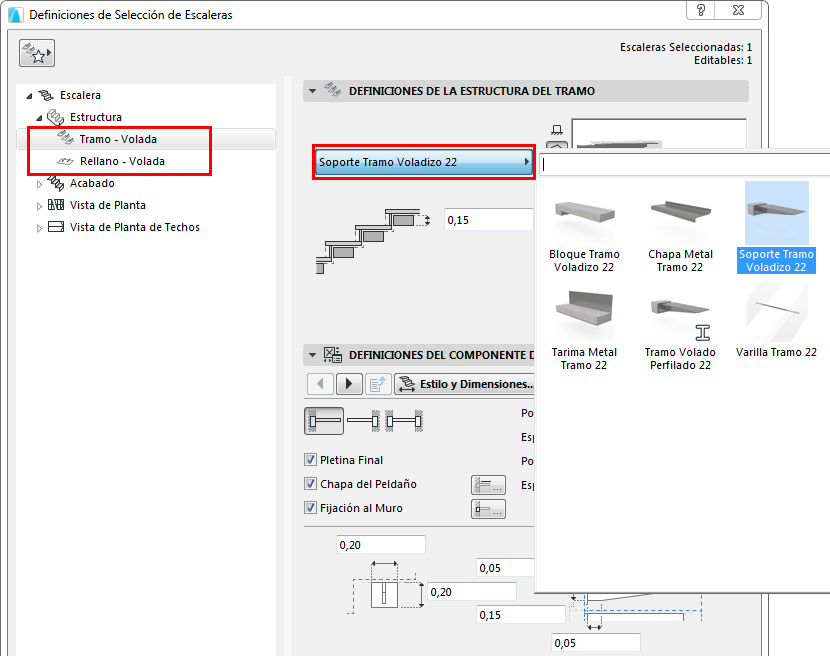 Definiciones de Selección de Escaleras

?

Escaleras Seleccionadas: 1
Editables: 1

Escalera
Estructura
Tramo - Volada
Rellano - Volada
Acabado
Vista de Planta
Vista de Planta de Techos

DEFINICIONES DE LA ESTRUCTURA DEL TRAMO

Soporte Tramo Voladizo 22

0,15

Bloque Tramo Voladizo 22
Chapa Metal Tramo 22
Soporte Tramo Voladizo 22
Tarima Metal Tramo 22
Tramo Volado Perfilado 22
Varilla Tramo 22

DEFINICIONES DEL COMPONENTE D

Estilo y Dimensiones...

Po
Esp
Po
Esp

Pletina Final
Chapa del Peldaño
Fijación al Muro

0,20
0,05
0,20
0,15
0,05