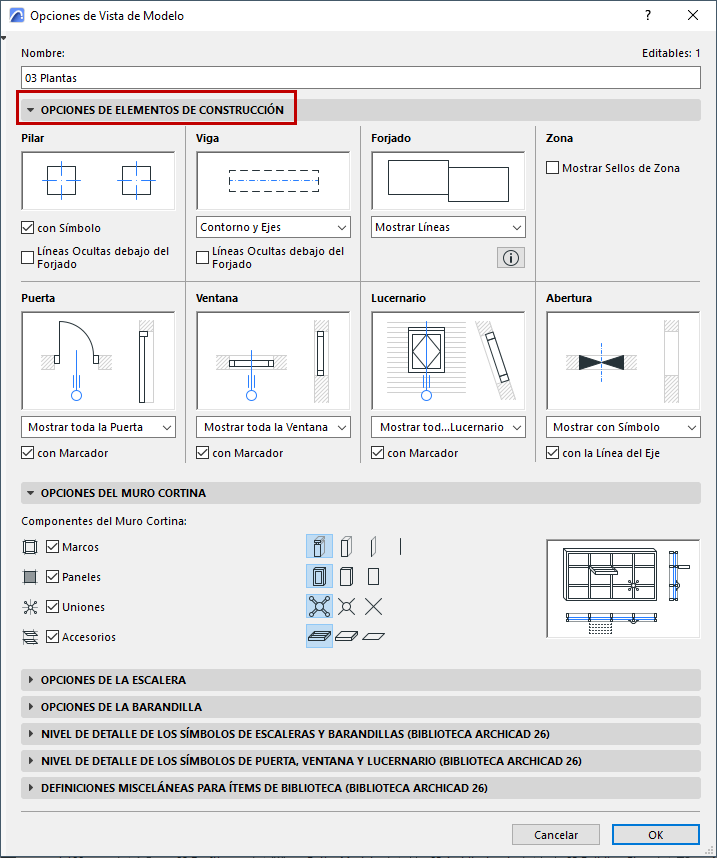 Opciones de Vista de Modelo

?

Nombre:

Editables: 1

03 Plantas

OPCIONES DE ELEMENTOS DE CONSTRUCCIÓN

Pilar

con Símbolo

Líneas Ocultas debajo del Forjado

Viga

Contorno y Ejes

Líneas Ocultas debajo del Forjado

Forjado

Mostrar Líneas

Zona

Mostrar Sellos de Zona

Puerta

Mostrar toda la Puerta

con Marcador

Ventana

Mostrar toda la Ventana

con Marcador

Lucernario

Mostrar tod...Lucernario

con Marcador

Abertura

Mostrar con Símbolo

con la Línea del Eje

OPCIONES DEL MURO CORTINA

Componentes del Muro Cortina:

Marcos

Paneles

Uniones

Accesorios

OPCIONES DE LA ESCALERA

OPCIONES DE LA BARANDILLA

NIVEL DE DETALLE DE LOS SÍMBOLOS DE ESCALERAS Y BARANDILLAS (BIBLIOTECA ARCHICAD 26)

NIVEL DE DETALLE DE LOS SÍMBOLOS DE PUERTA, VENTANA Y LUCERNARIO (BIBLIOTECA ARCHICAD 26)

DEFINICIONES MISCELÁNEAS PARA ÍTEMS DE BIBLIOTECA (BIBLIOTECA ARCHICAD 26)

Cancelar

OK